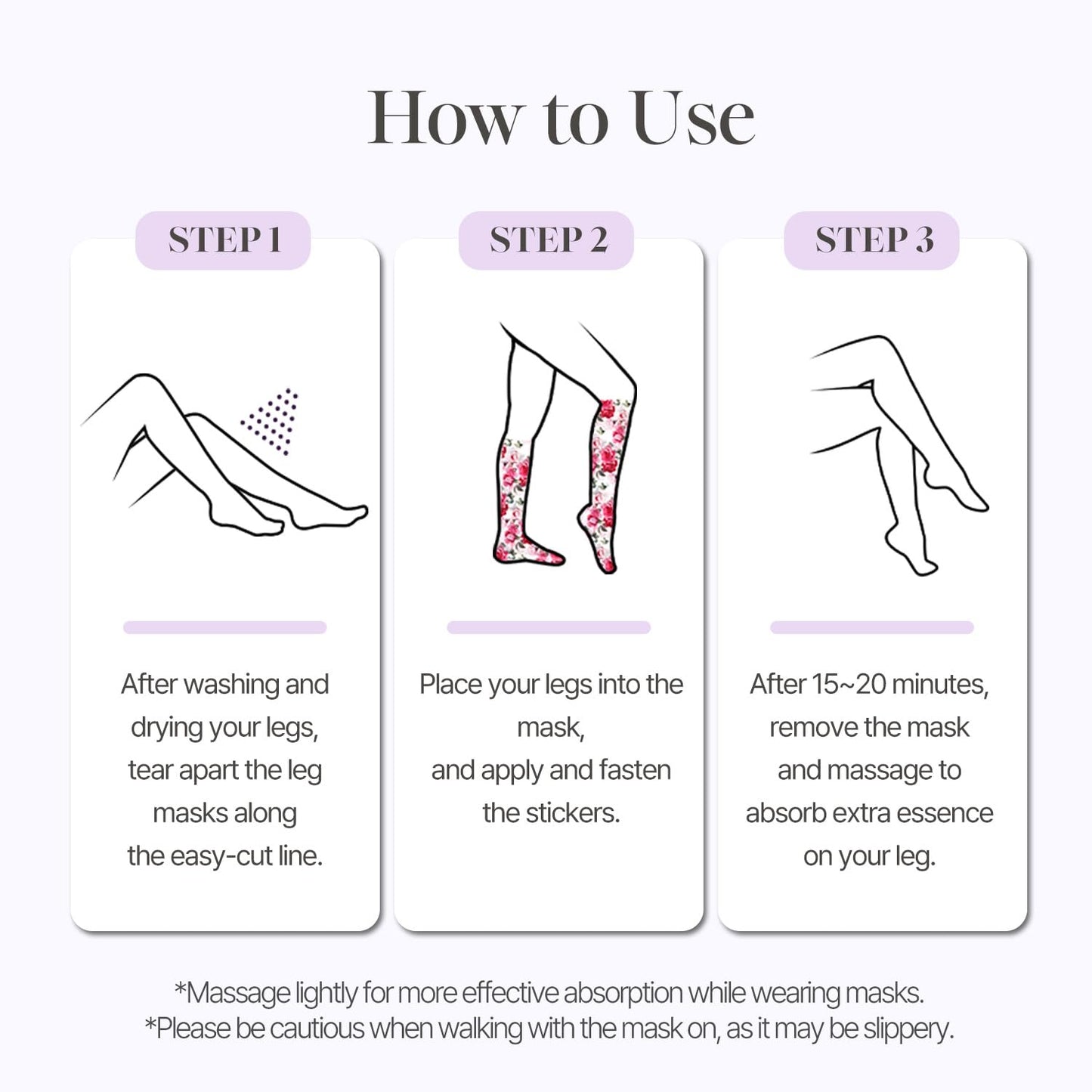 How to Use

STEP 1

After washing and drying your legs, tear apart the leg masks along the easy-cut line.

STEP 2

Place your legs into the mask, and apply and fasten the stickers.

STEP 3

After 15~20 minutes, remove the mask and massage to absorb extra essence on your leg.

*Massage lightly for more effective absorption while wearing masks.
*Please be cautious when walking with the mask on, as it may be slippery.